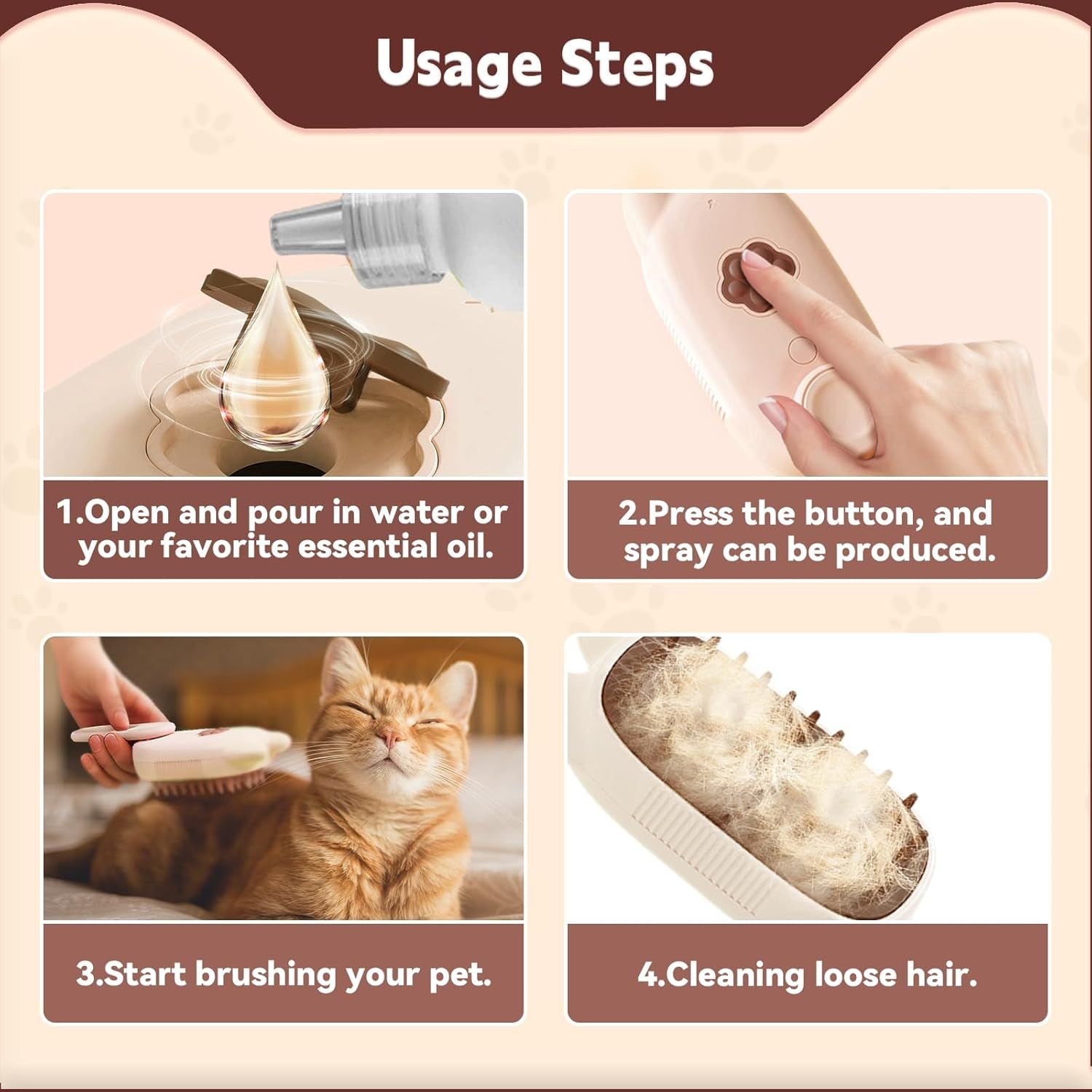 Usage Steps

1.Open and pour in water or your favorite essential oil.

2.Press the button, and spray can be produced.

3.Start brushing your pet.

4.Cleaning loose hair.